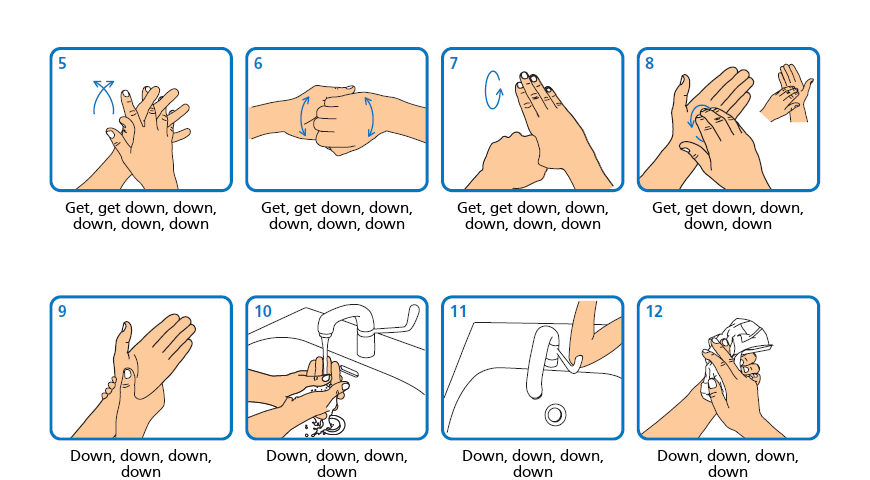 5

Get, get down, down, down, down, down

6

Get, get down, down, down, down, down

7

Get, get down, down, down, down, down

8

Get, get down, down, down, down

9

Down, down, down, down

10

Down, down, down, down

11

Down, down, down, down

12

Down, down, down, down